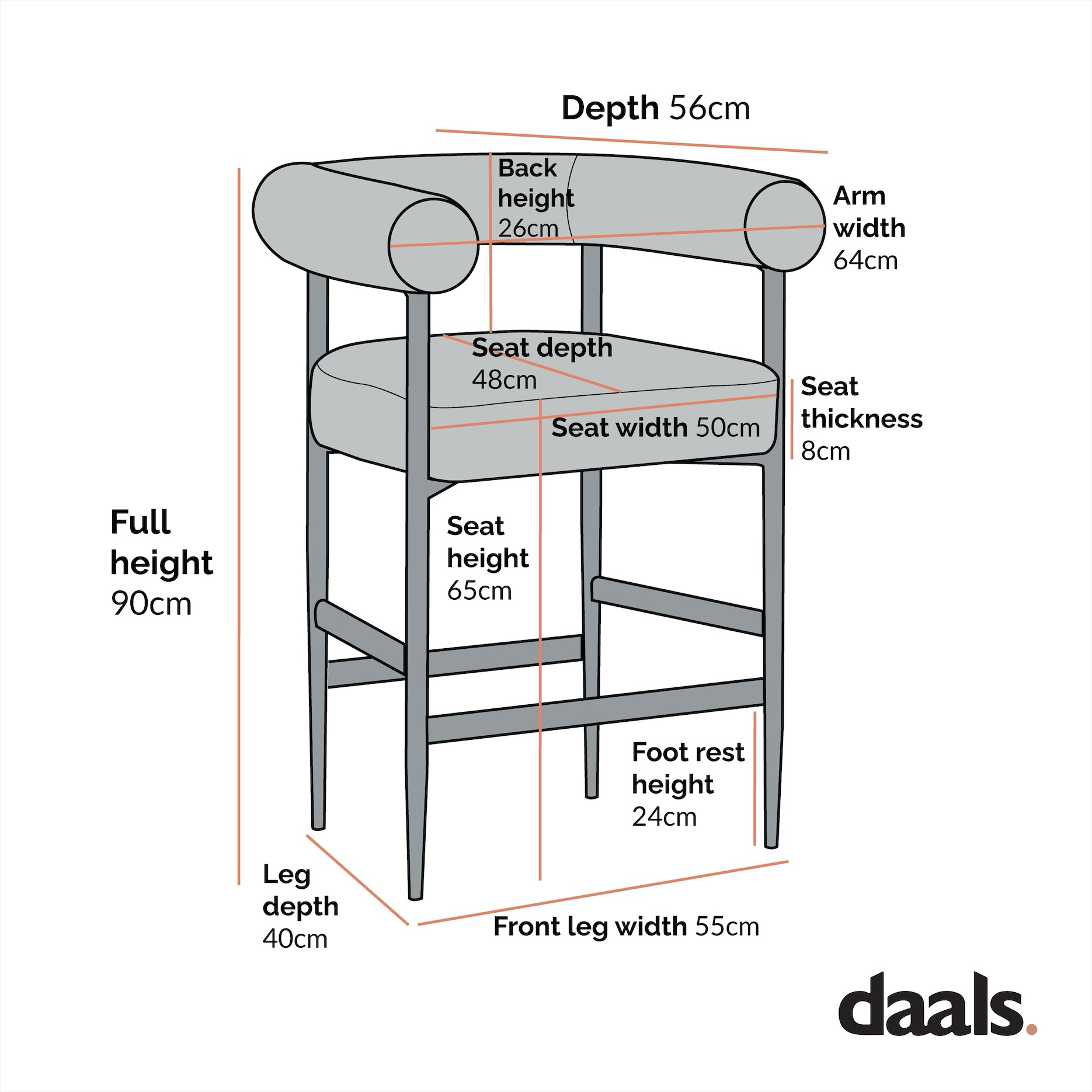 Depth 56cm

Back height 26cm

Arm width 64cm

Seat depth 48cm

Seat thickness 8cm

Seat width 50cm

Full height 90cm

Seat height 65cm

Foot rest height 24cm

Leg depth 40cm

Front leg width 55cm

daals.