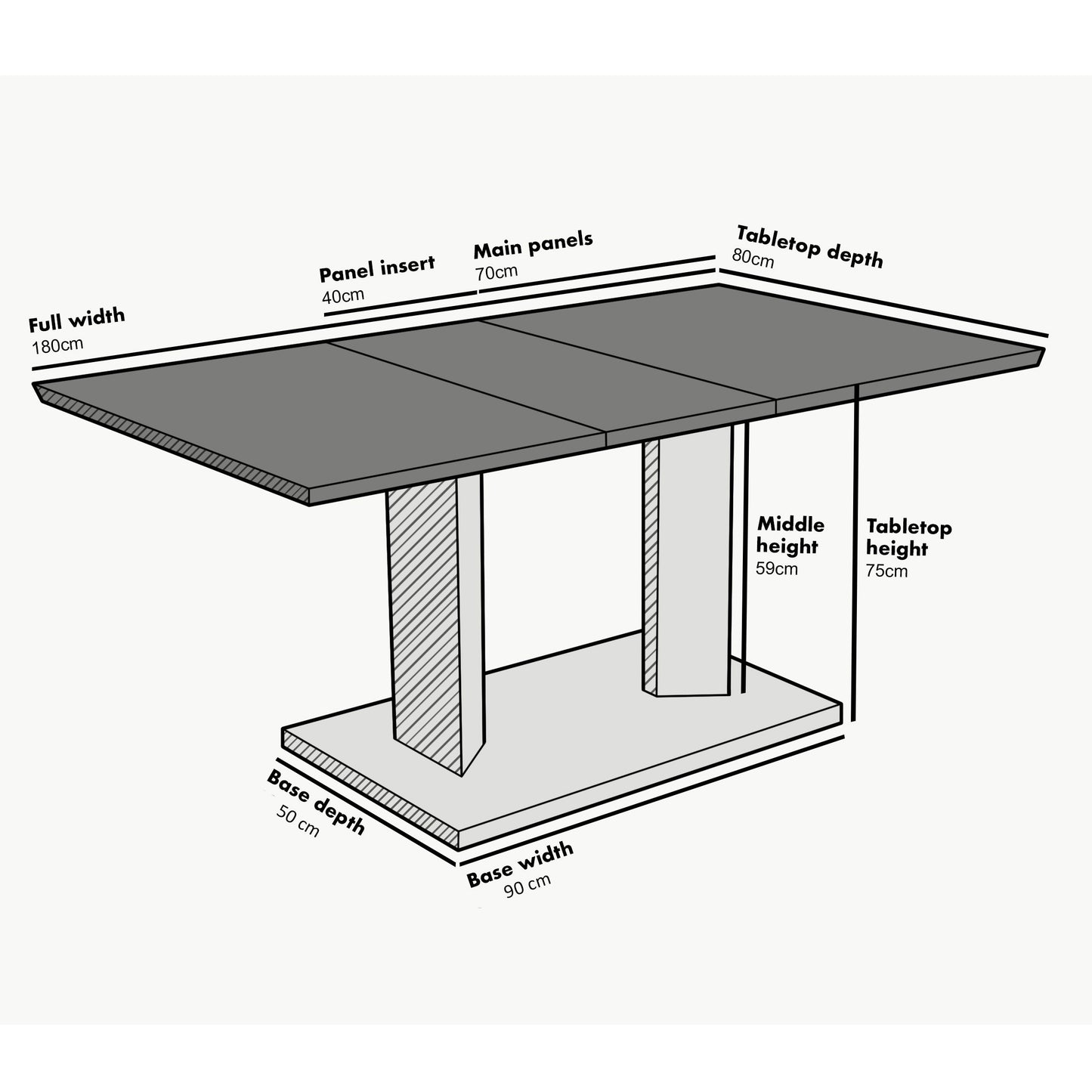 Full width
180cm

Panel insert
40cm

Main panels
70cm

Tabletop depth
80cm

Middle height
59cm

Tabletop height
75cm

Base depth
50 cm

Base width
90 cm