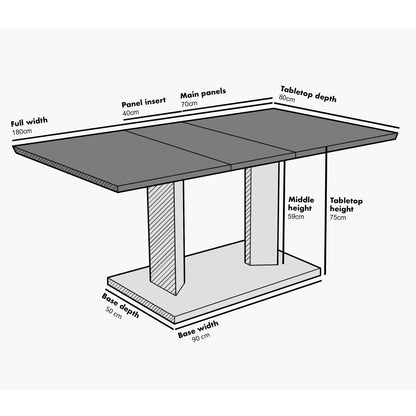 Full width
180cm

Panel insert
40cm

Main panels
70cm

Tabletop depth
80cm

Middle height
59cm

Tabletop height
75cm

Base depth
50 cm

Base width
90 cm