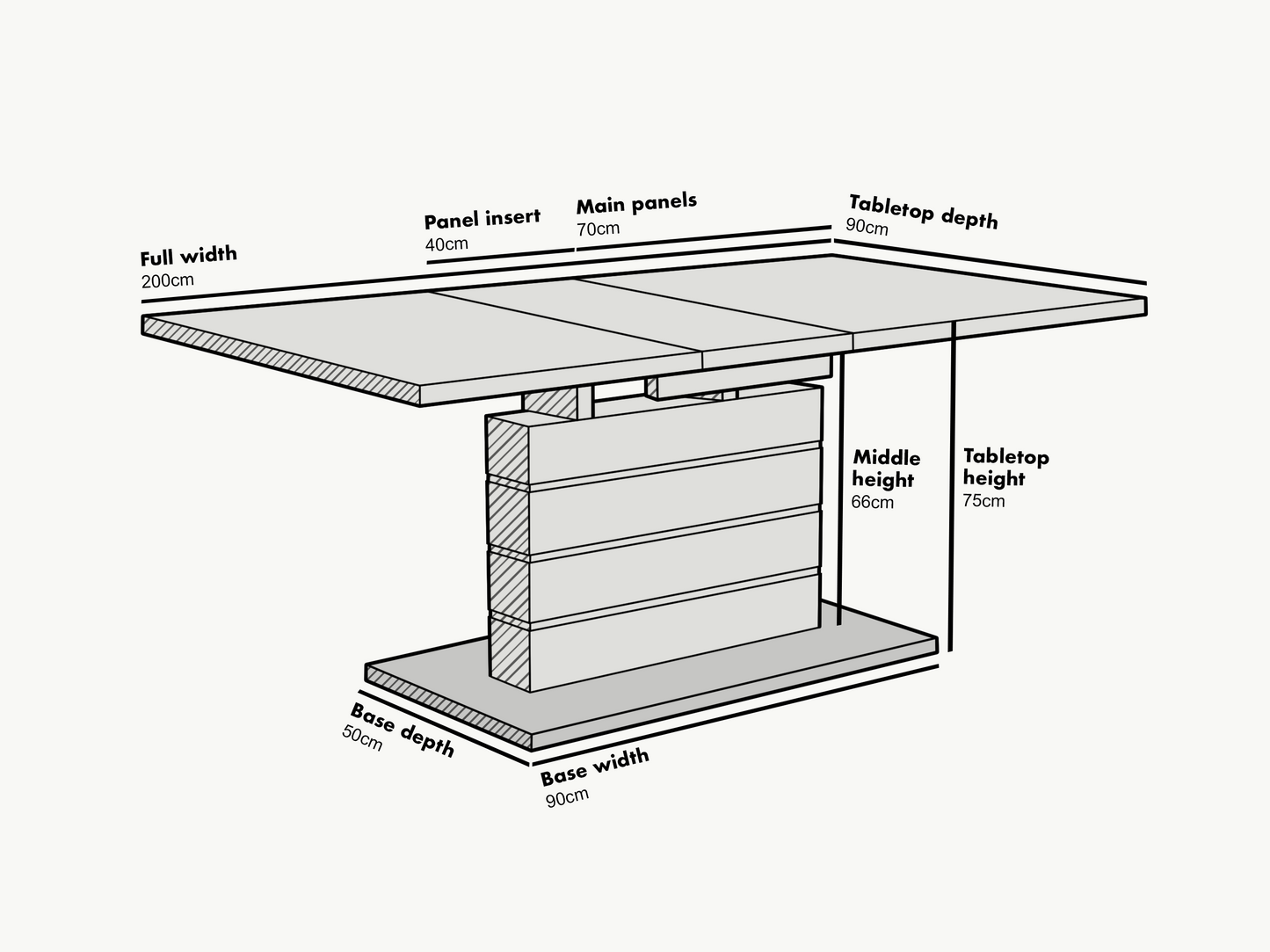 Full width
200cm

Panel insert
40cm

Main panels
70cm

Tabletop depth
90cm

Middle height
66cm

Tabletop height
75cm

Base depth
50cm

Base width
90cm