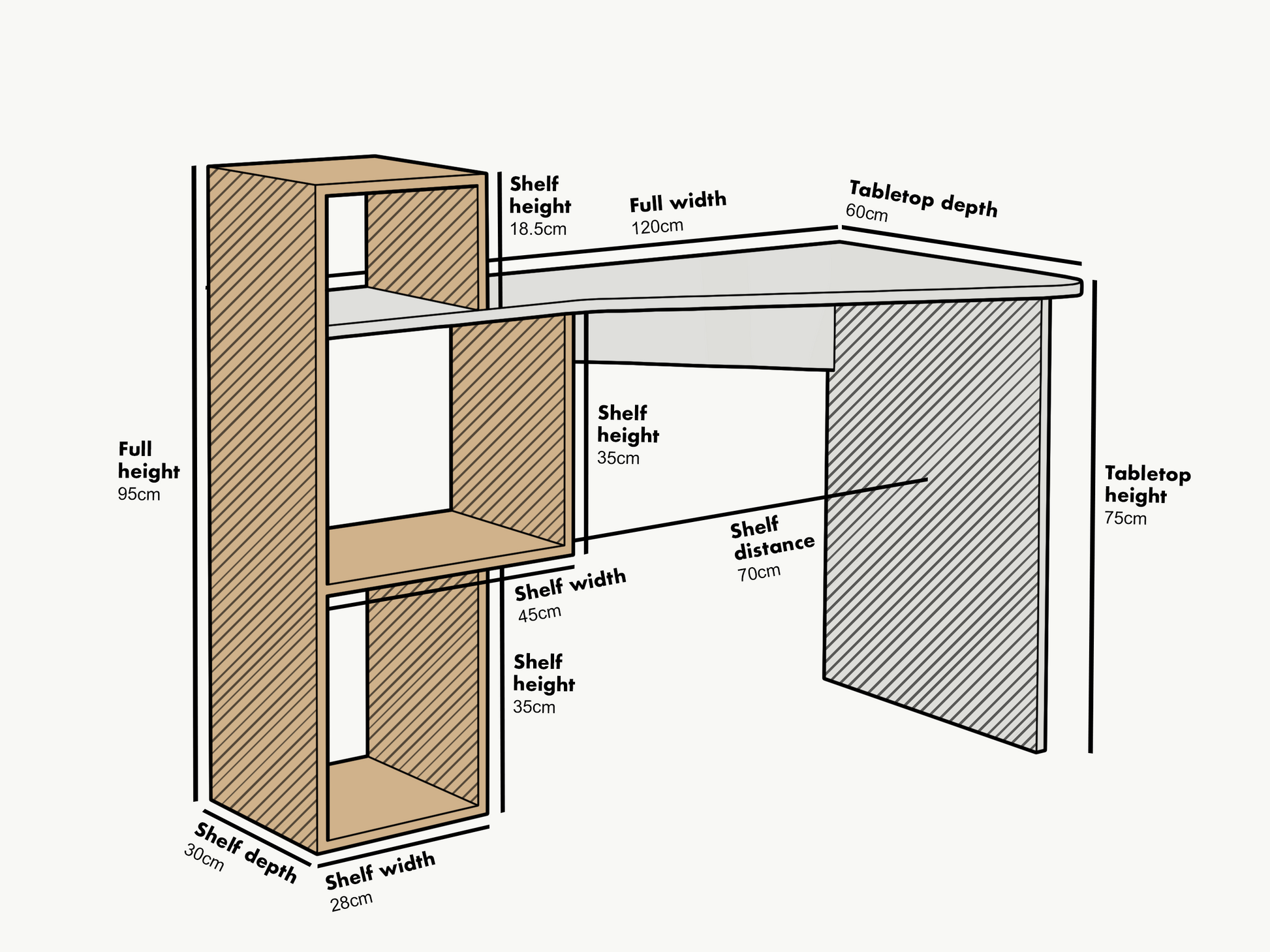 Shelf height
18.5cm

Full width
120cm

Tabletop depth
60cm

Full height
95cm

Shelf height
35cm

Tabletop height
75cm

Shelf distance
70cm

Shelf width
45cm

Shelf height
35cm

Shelf depth
30cm

Shelf width
28cm