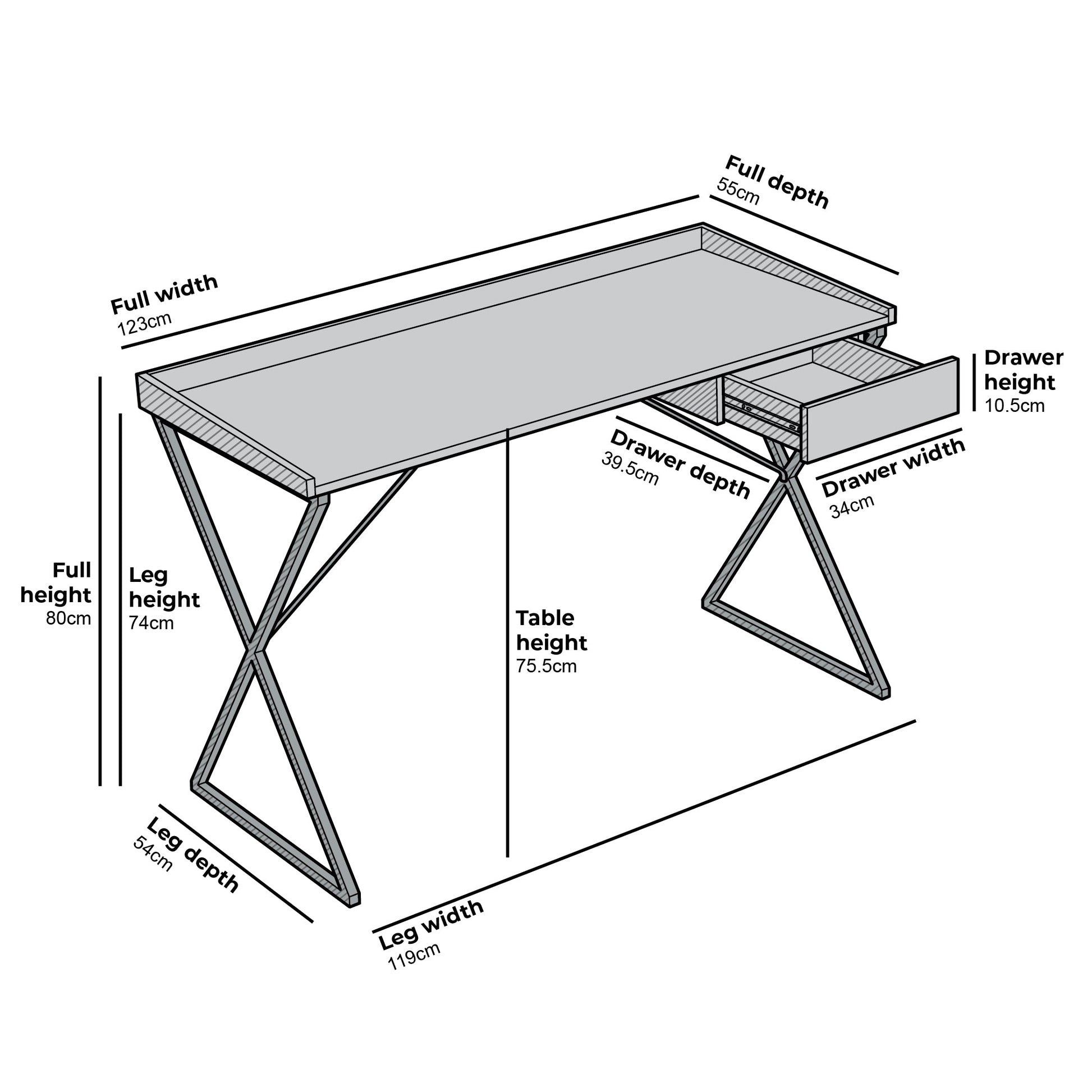 Full depth
55cm

Full width
123cm

Drawer height
10.5cm

Drawer depth
39.5cm

Drawer width
34cm

Full height
80cm

Leg height
74cm

Table height
75.5cm

Leg depth
54cm

Leg width
119cm