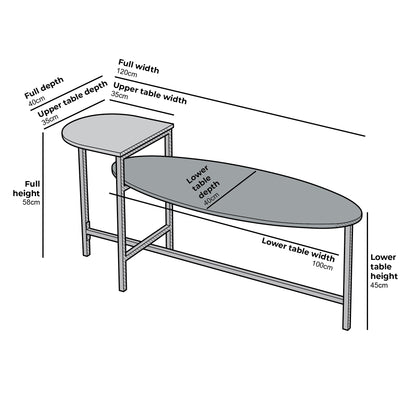 Full depth
40cm

Upper table depth
35cm

Full width
120cm

Upper table width
35cm

Full height
58cm

Lower table depth
40cm

Lower table width
100cm

Lower table height
45cm