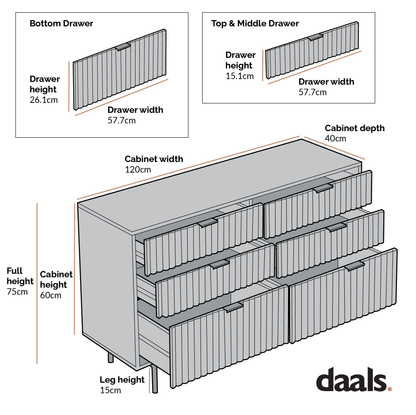 Bottom Drawer

Drawer height
26.1cm

Drawer width
57.7cm

Top & Middle Drawer

Drawer height
15.1cm

Drawer width
57.7cm

Cabinet depth
40cm

Cabinet width
120cm

Full height
75cm

Cabinet height
60cm

Leg height
15cm

daals.