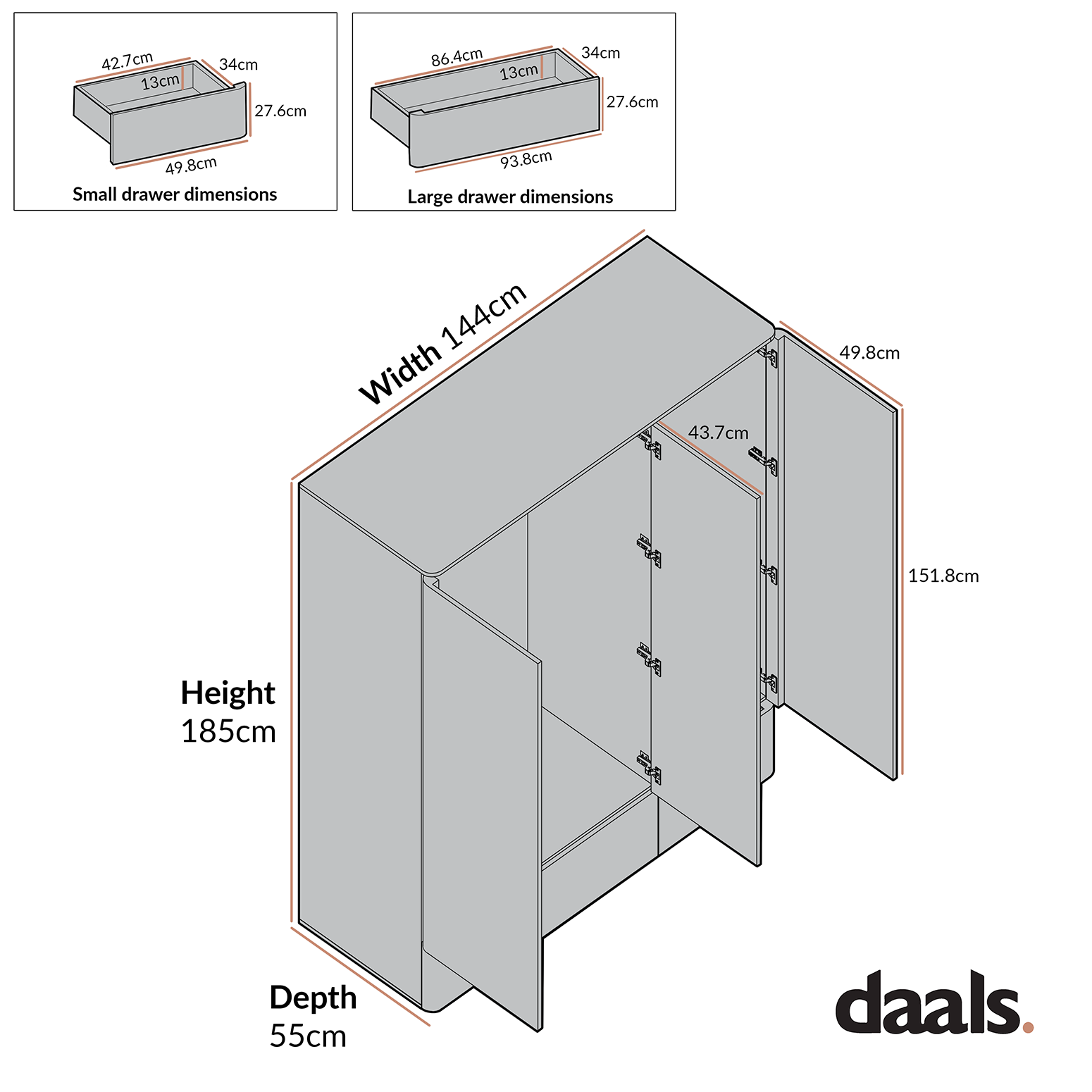 42.7cm
34cm
13cm
27.6cm
49.8cm
Small drawer dimensions

86.4cm
34cm
13cm
27.6cm
93.8cm
Large drawer dimensions

Width 144cm

49.8cm

43.7cm

151.8cm

Height
185cm

Depth
55cm

daals.