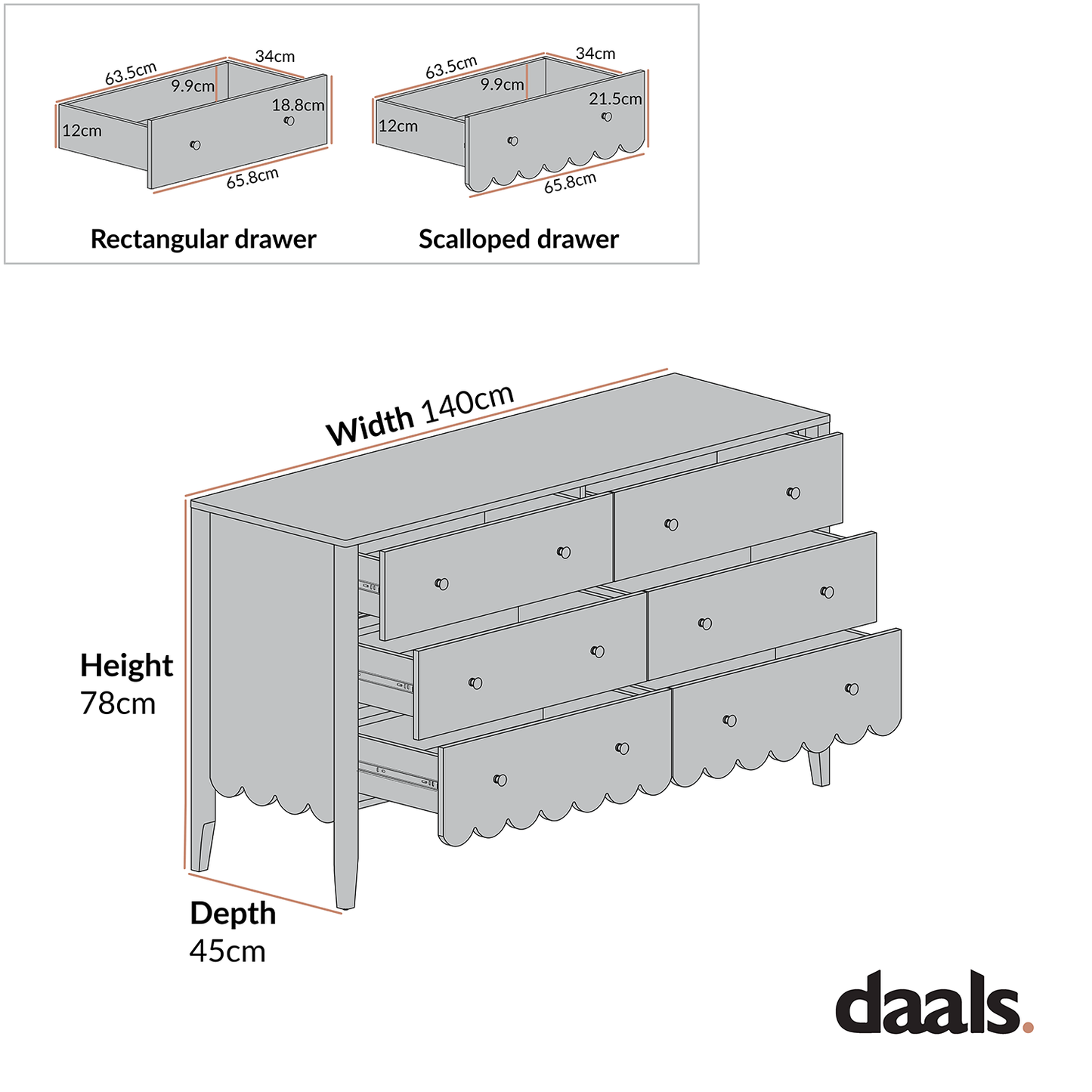 63.5cm
34cm
9.9cm
18.8cm
12cm
65.8cm

Rectangular drawer

63.5cm
34cm
9.9cm
21.5cm
12cm
65.8cm

Scalloped drawer

Width 140cm

Height
78cm

Depth
45cm

daals.