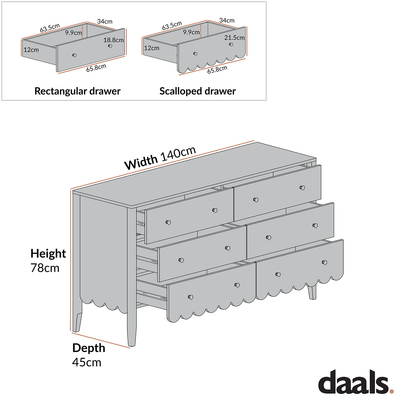 63.5cm
34cm
9.9cm
18.8cm
12cm
65.8cm
Rectangular drawer

63.5cm
34cm
9.9cm
21.5cm
12cm
65.8cm
Scalloped drawer

Width 140cm

Height
78cm

Depth
45cm

daals.