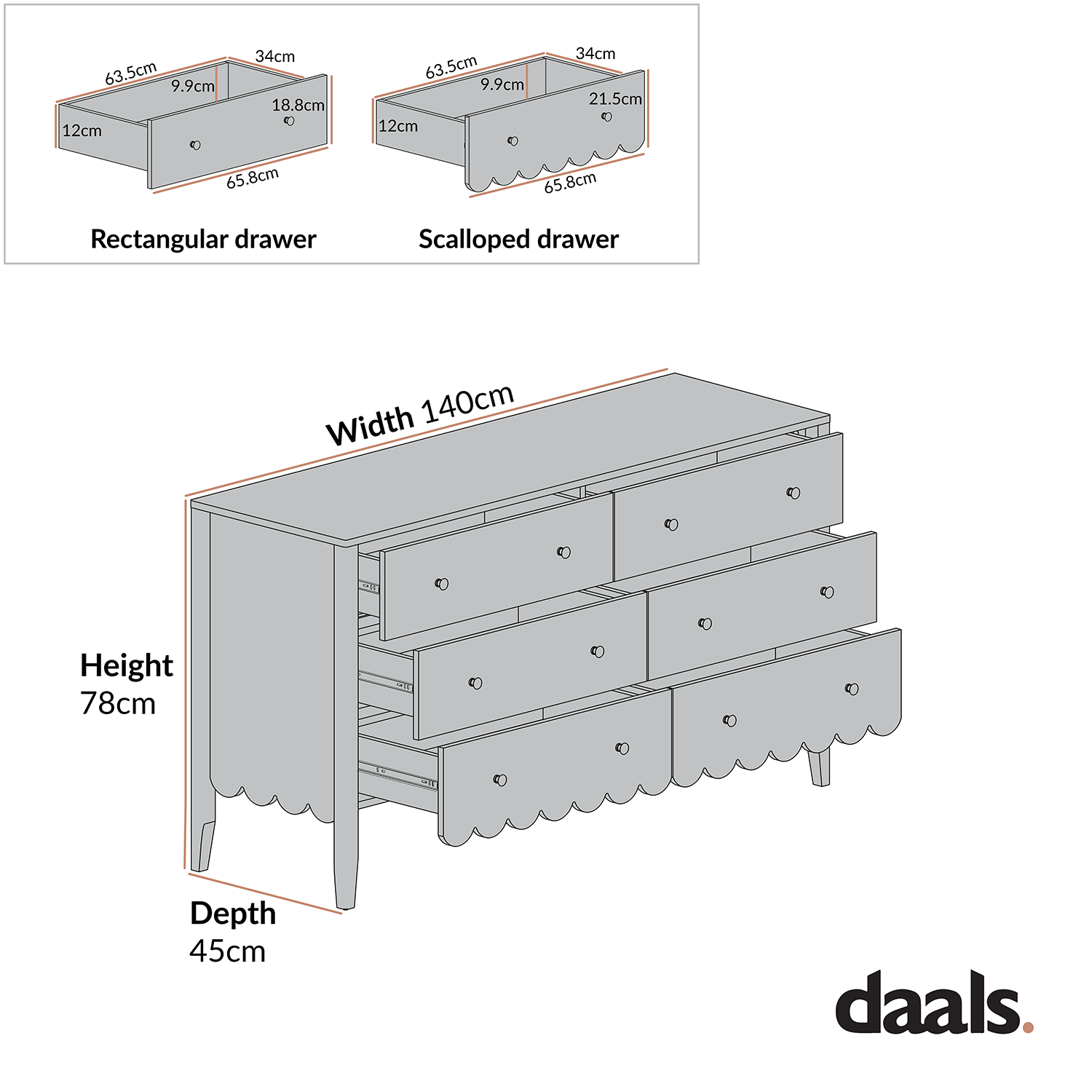 63.5cm
34cm
9.9cm
18.8cm
12cm
65.8cm
Rectangular drawer

63.5cm
34cm
9.9cm
21.5cm
12cm
65.8cm
Scalloped drawer

Width 140cm

Height
78cm

Depth
45cm

daals.