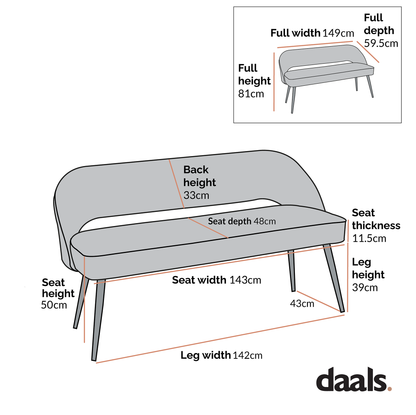 Full width 149cm

Full depth 59.5cm

Full height 81cm

Back height 33cm

Seat depth 48cm

Seat thickness 11.5cm

Leg height 39cm

Seat height 50cm

Seat width 143cm

43cm

Leg width 142cm

daals.