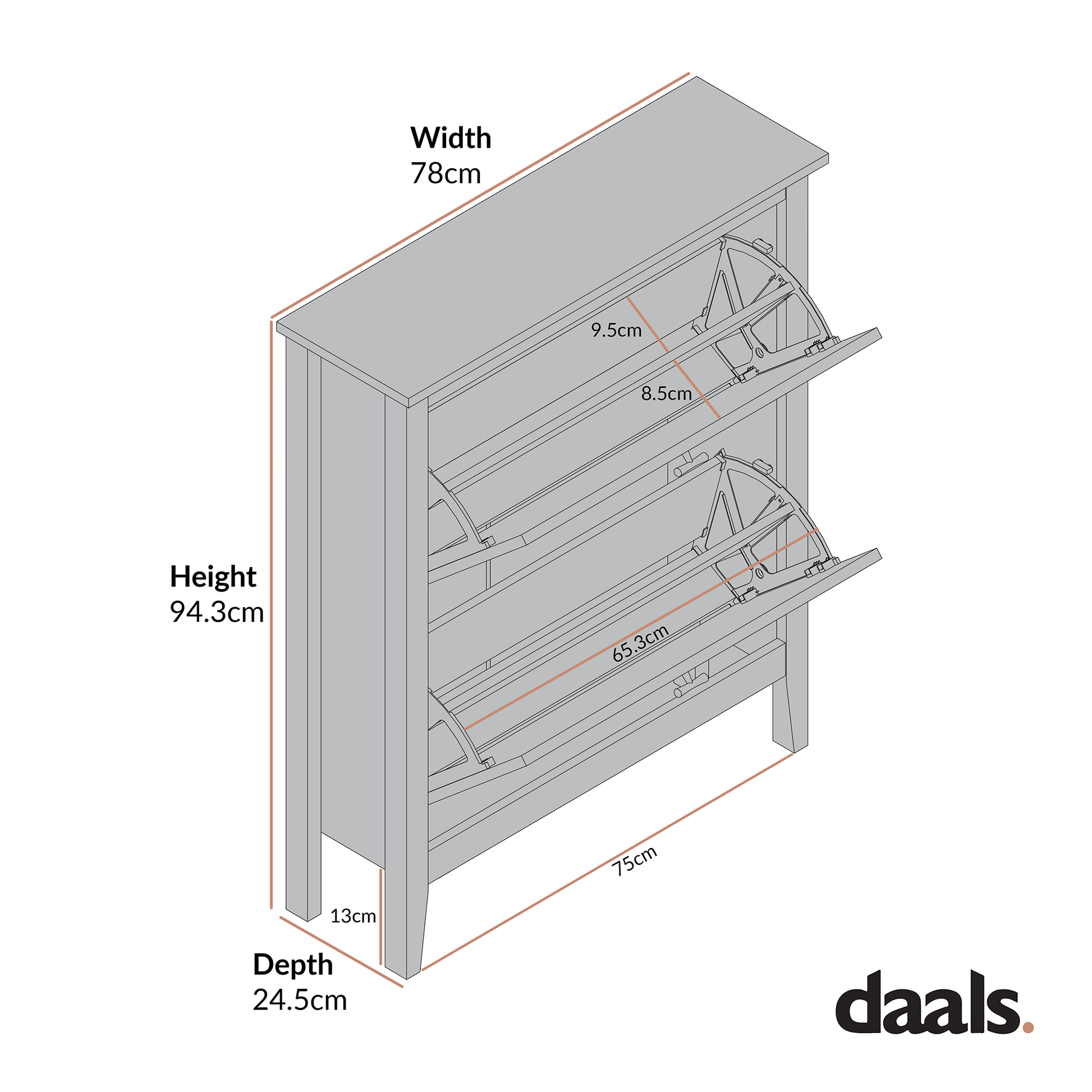 Width
78cm

9.5cm

8.5cm

Height
94.3cm

65.3cm

75cm

13cm

Depth
24.5cm

daals.