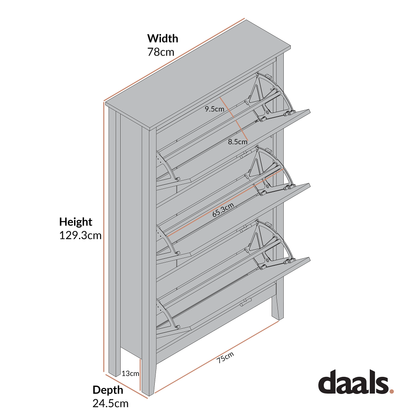 Width
78cm

9.5cm

8.5cm

65.3cm

Height
129.3cm

75cm

13cm

Depth
24.5cm

daals.