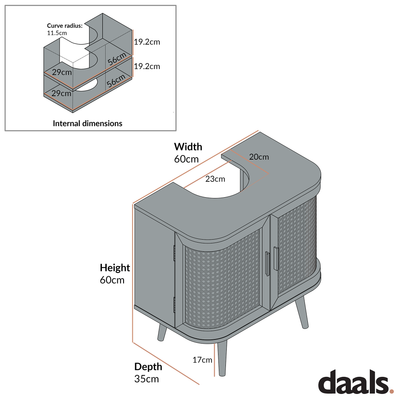 Curve radius:
11.5cm

19.2cm
56cm
19.2cm
29cm
56cm
29cm

Internal dimensions

Width
60cm

20cm
23cm

Height
60cm

17cm

Depth
35cm

daals.