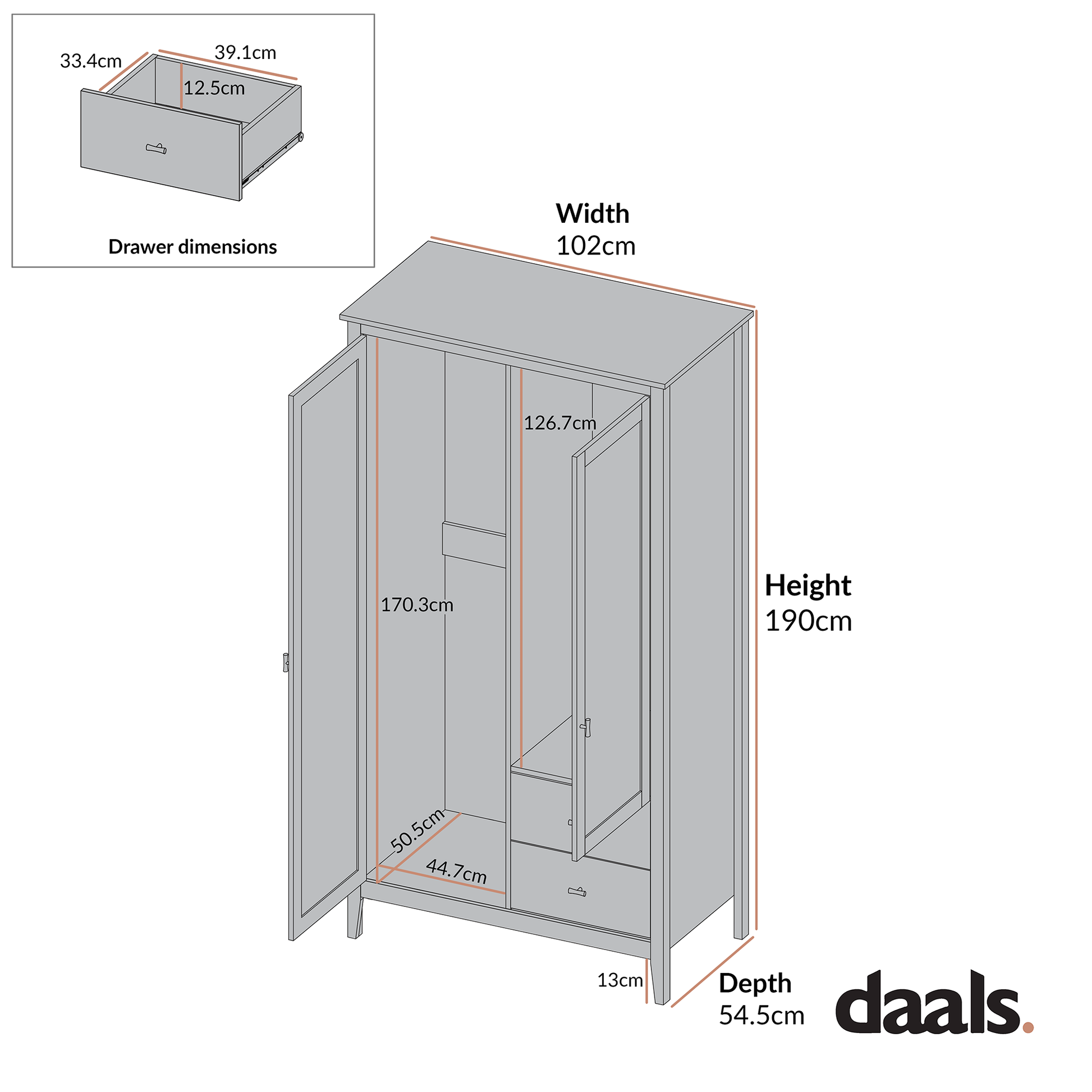 33.4cm
39.1cm
12.5cm
Drawer dimensions

Width
102cm

126.7cm

170.3cm

Height
190cm

50.5cm
44.7cm

13cm

Depth
54.5cm

daals.