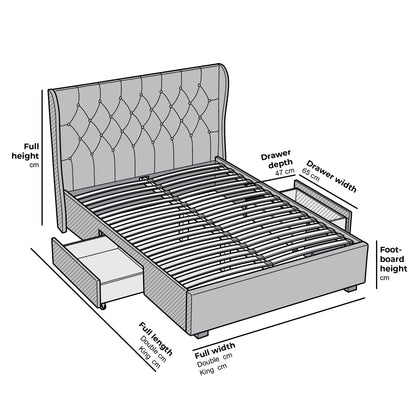 Full height
cm

Drawer depth
47 cm

Drawer width
65 cm

Foot-board height
cm

Full length
Double cm
King cm

Full width
Double cm
King cm