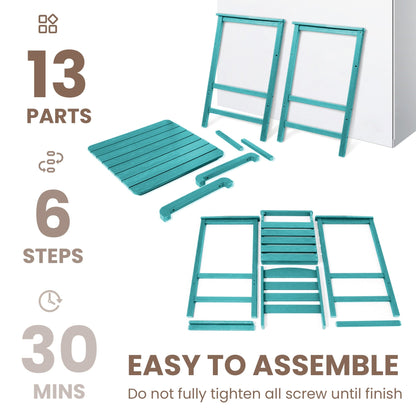 13
PARTS

6
STEPS

30
MINS

EASY TO ASSEMBLE
Do not fully tighten all screw until finish